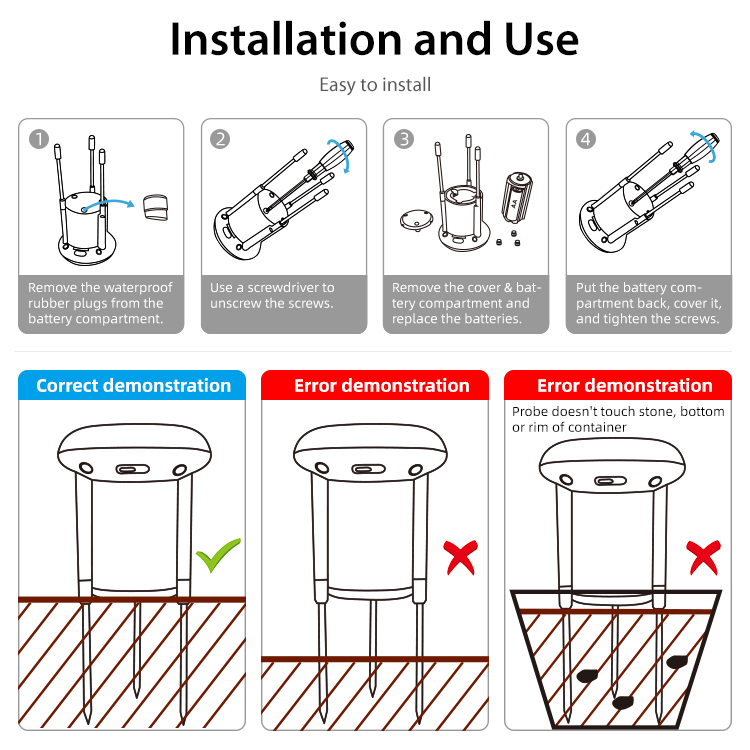 Installation and Use

Easy to install

1
Remove the waterproof rubber plugs from the battery compartment.

2
Use a screwdriver to unscrew the screws.

3
AA
Remove the cover & battery compartment and replace the batteries.

4
Put the battery compartment back, cover it, and tighten the screws.

Correct demonstration

Error demonstration

Error demonstration
Probe doesn't touch stone, bottom or rim of container