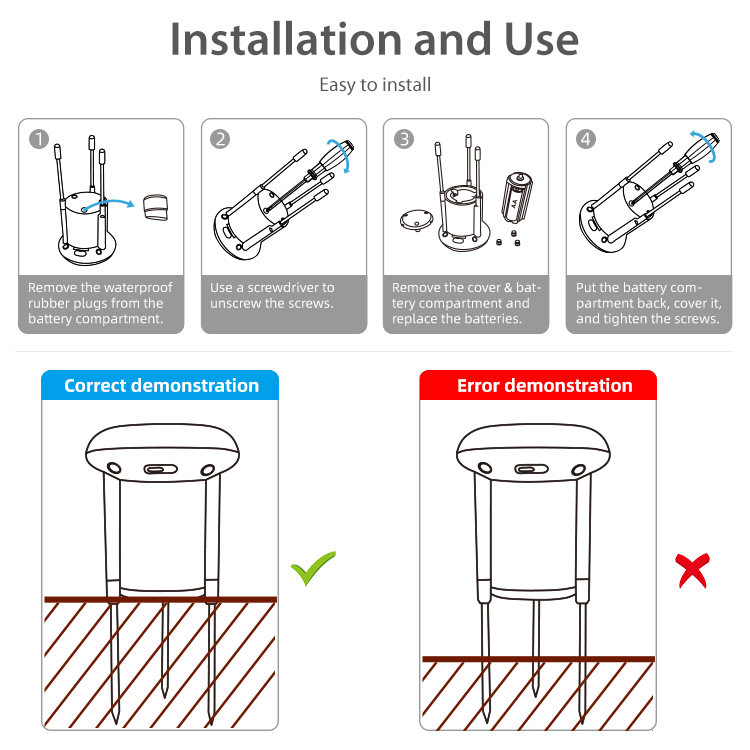 Installation and Use

Easy to install

1

Remove the waterproof rubber plugs from the battery compartment.

2

Use a screwdriver to unscrew the screws.

3

AA

Remove the cover & battery compartment and replace the batteries.

4

Put the battery compartment back, cover it, and tighten the screws.

Correct demonstration

Error demonstration